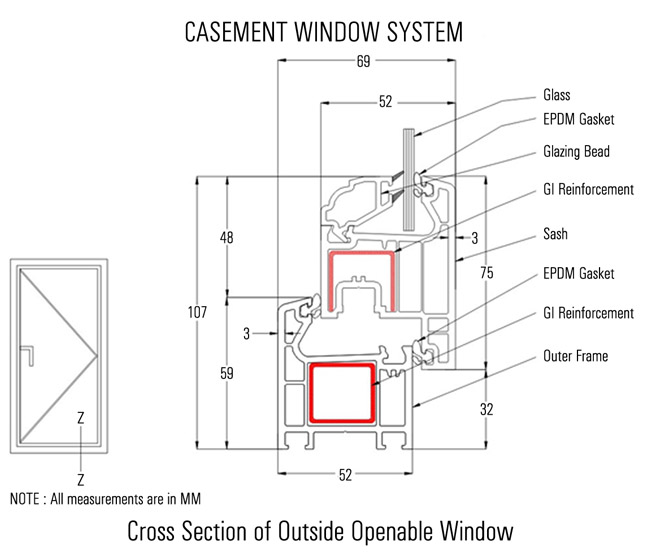 CASEMENT WINDOW SYSTEM

69

52

Glass

EPDM Gasket

Glazing Bead

GI Reinforcement

Sash

EPDM Gasket

GI Reinforcement

Outer Frame

48

3

75

107

3

59

32

52

Z

Z

NOTE : All measurements are in MM

Cross Section of Outside Openable Window